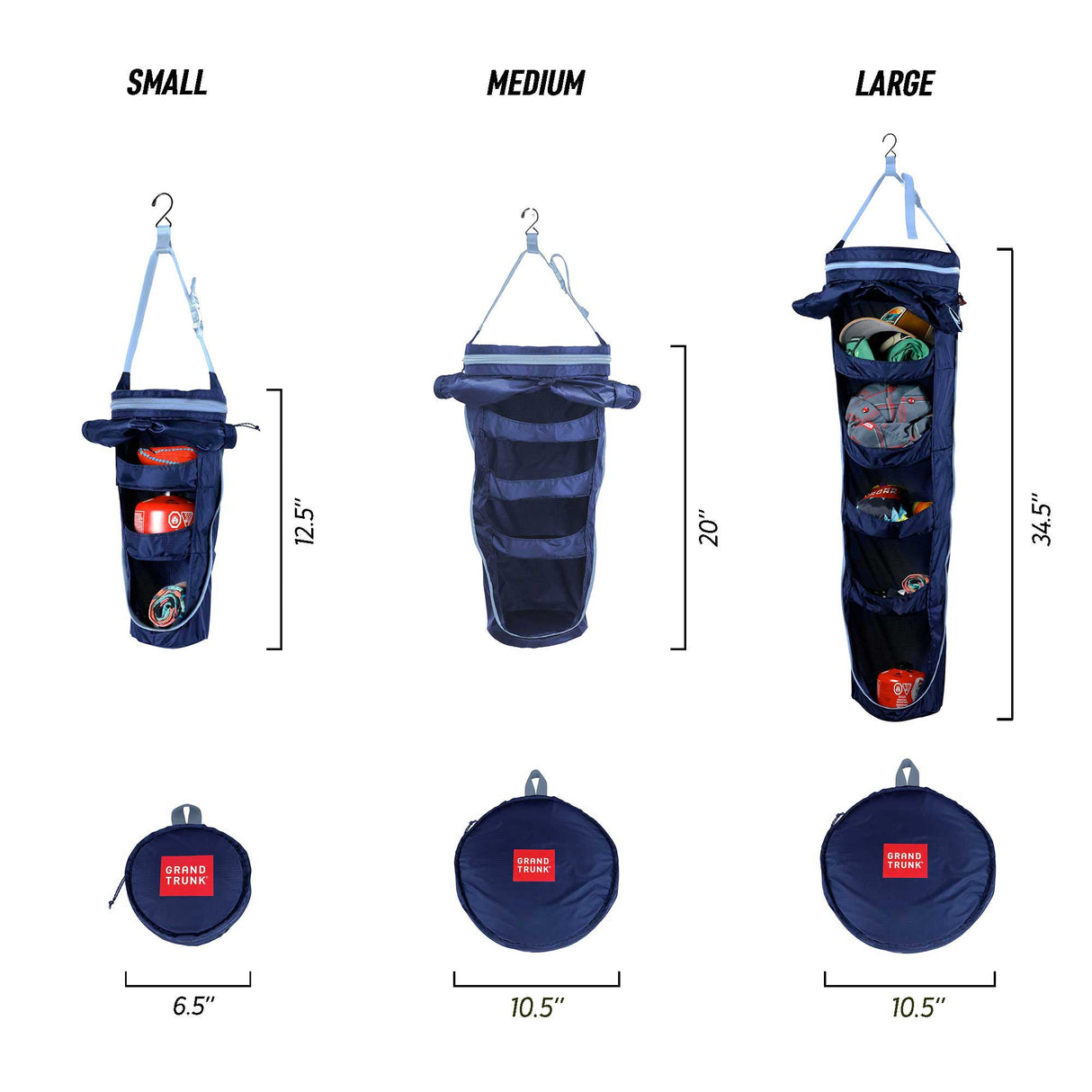 SMALL

MEDIUM

LARGE

12.5"

20"

34.5"

GRAND TRUNK

GRAND TRUNK

GRAND TRUNK

6.5"

10.5"

10.5"