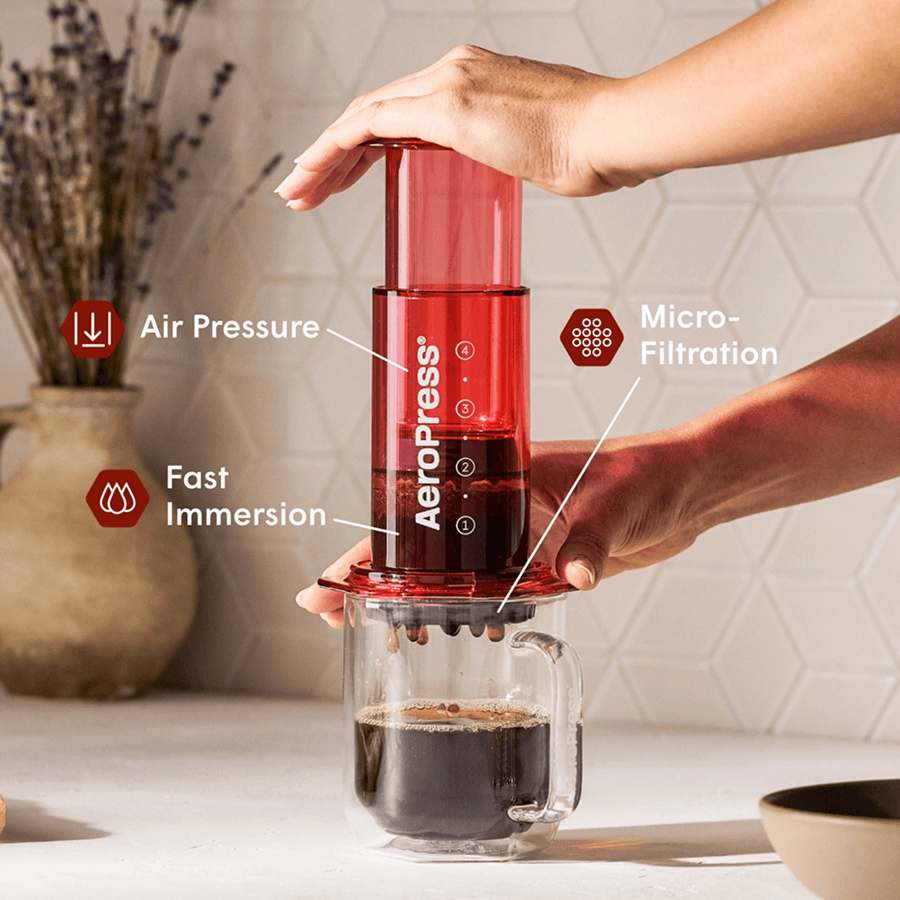 Air Pressure

Micro-Filtration

Fast Immersion

AeroPress®

4

3

2

1