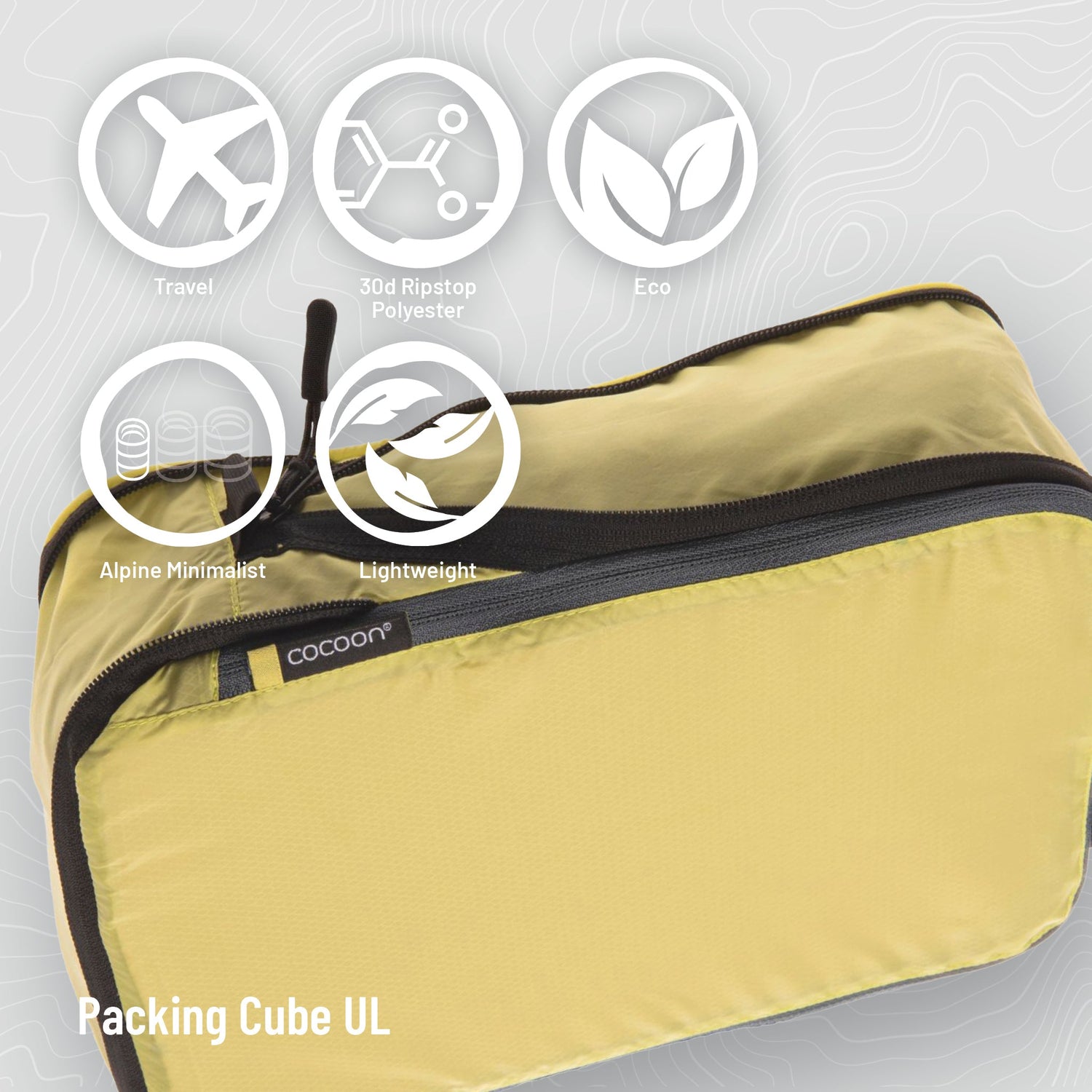 Travel

30d Ripstop Polyester

Eco

Alpine Minimalist

Lightweight

cocoon®

Packing Cube UL