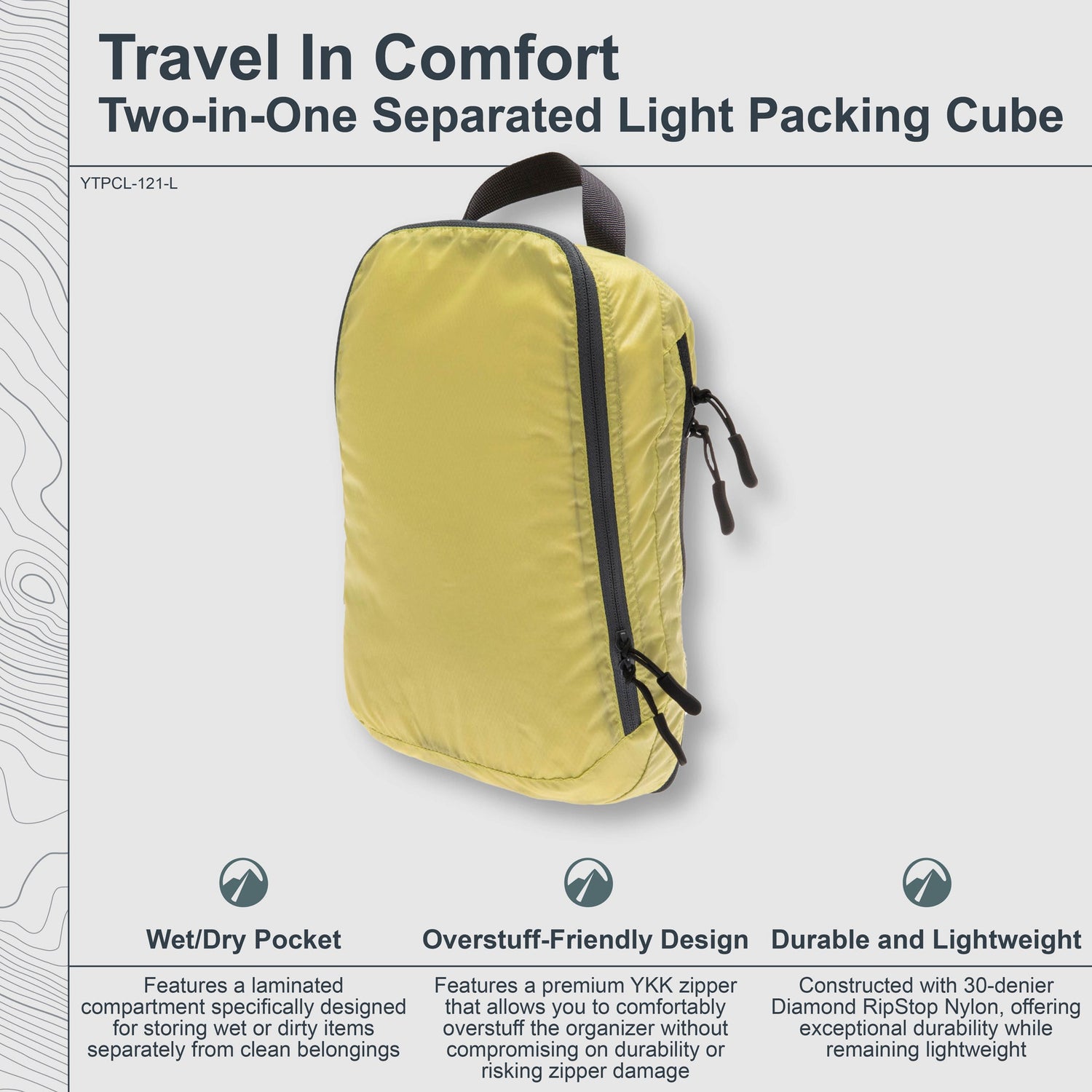 Travel In Comfort
Two-in-One Separated Light Packing Cube

YTPCL-121-L

Wet/Dry Pocket

Features a laminated compartment specifically designed for storing wet or dirty items separately from clean belongings

Overstuff-Friendly Design

Features a premium YKK zipper that allows you to comfortably overstuff the organizer without compromising on durability or risking zipper damage

Durable and Lightweight

Constructed with 30-denier Diamond RipStop Nylon, offering exceptional durability while remaining lightweight